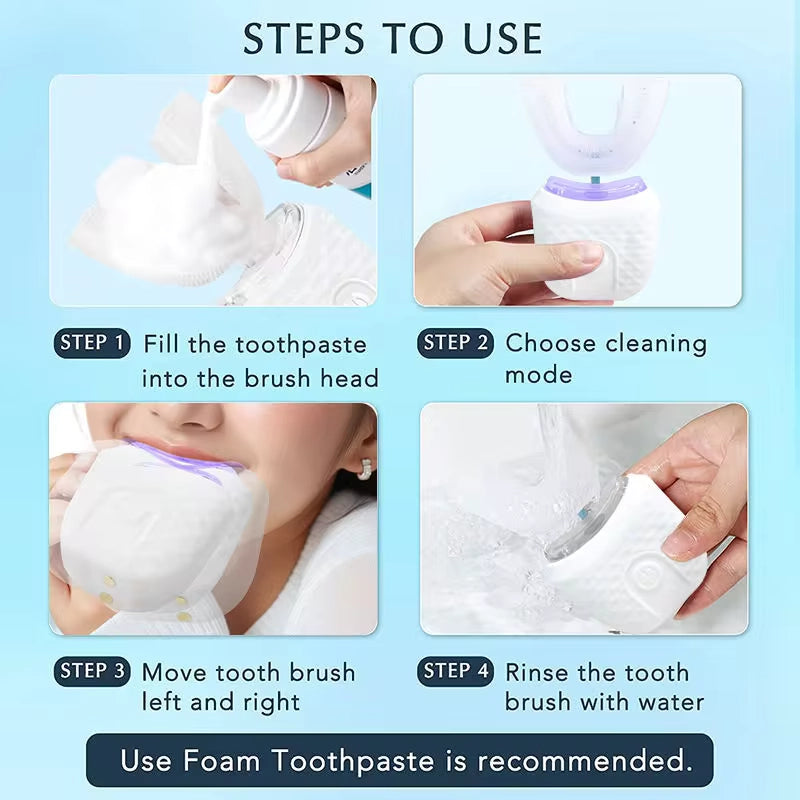 STEPS TO USE

STEP 1 Fill the toothpaste into the brush head

STEP 2 Choose cleaning mode

STEP 3 Move tooth brush left and right

STEP 4 Rinse the tooth brush with water

Use Foam Toothpaste is recommended.